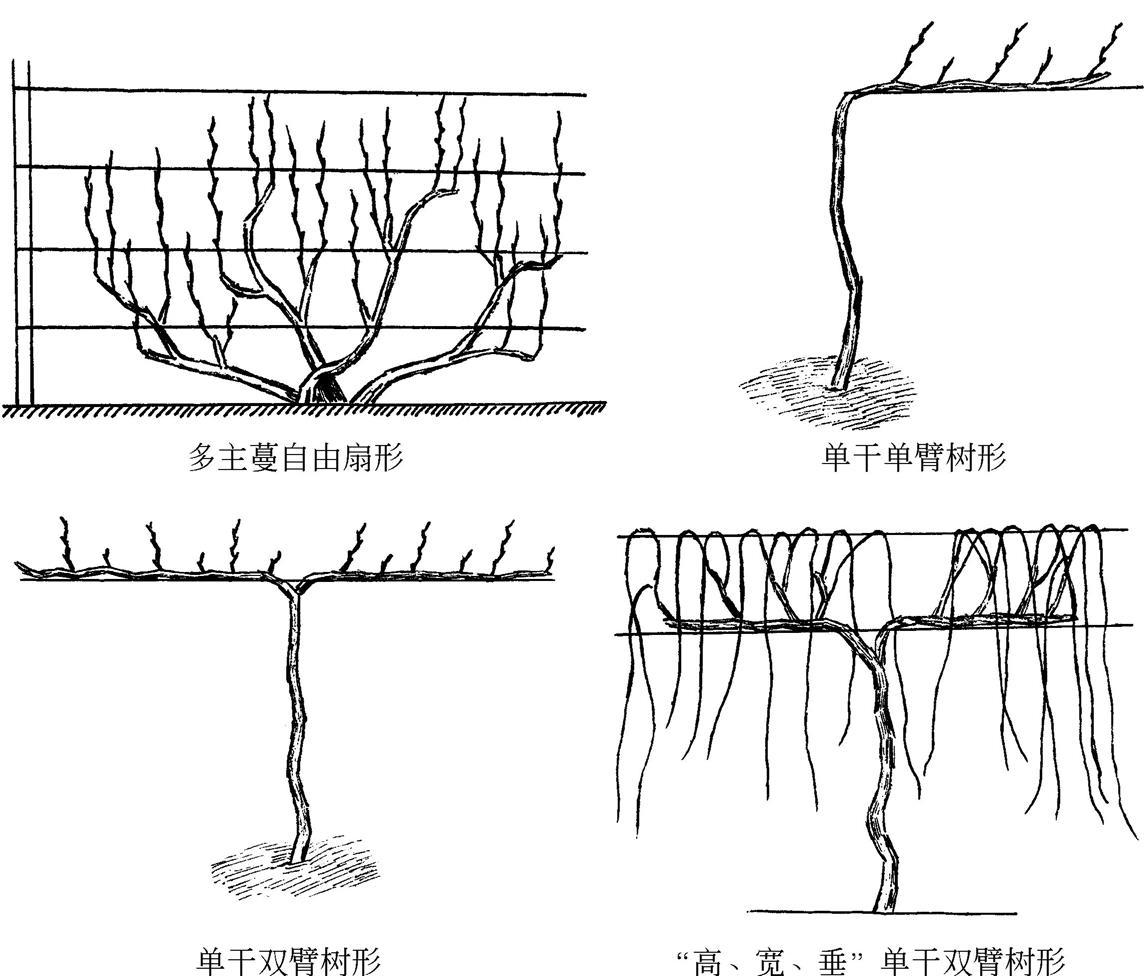 多主蔓自由扇形

单干单臂树形

单干双臂树形

“高、宽、垂”单干双臂树形