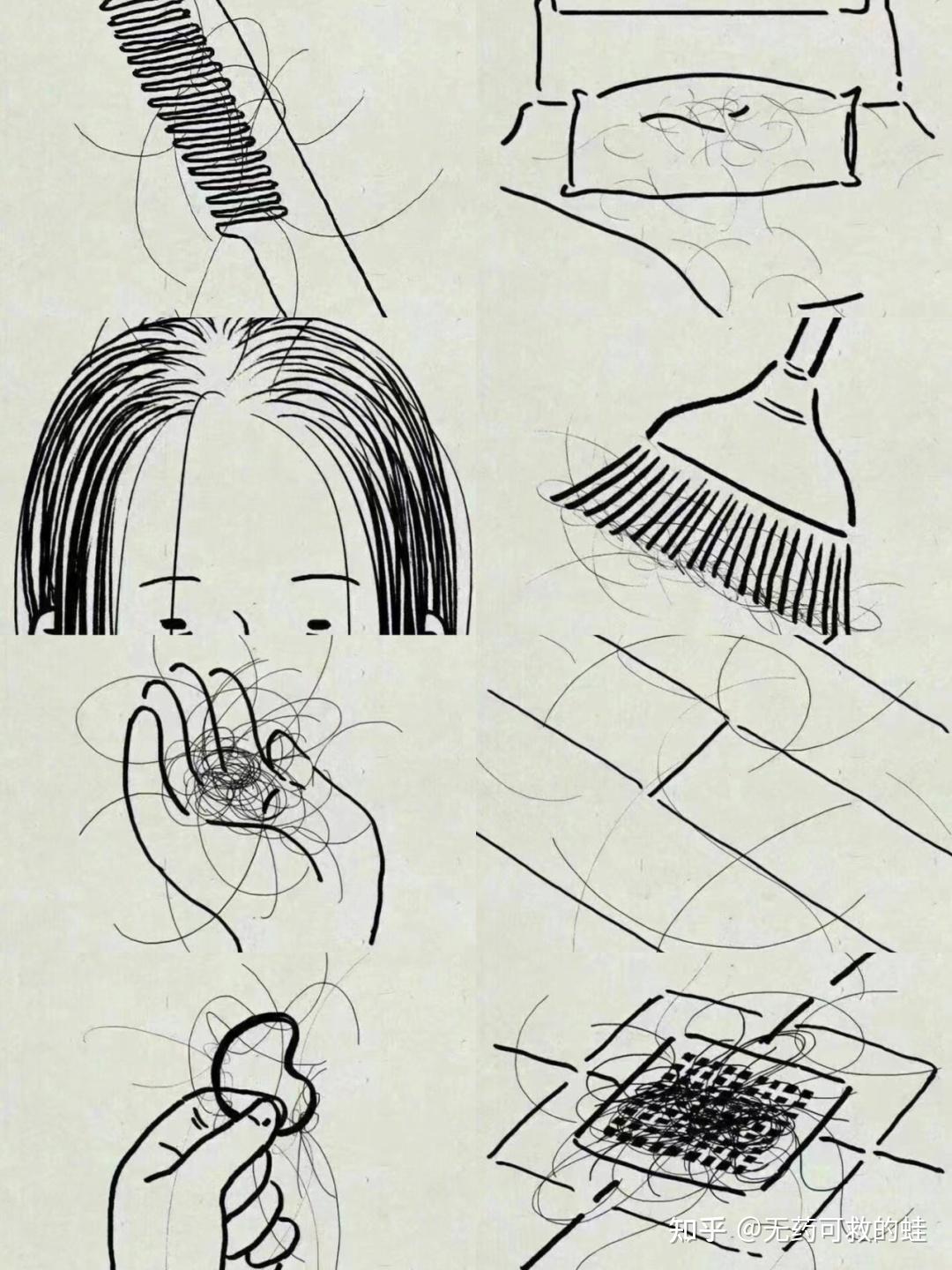 知乎 @无药可救的蛙