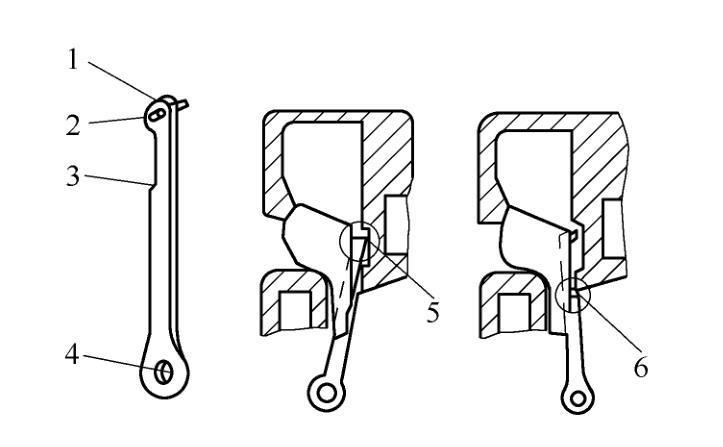 1
2
3
4
5
6