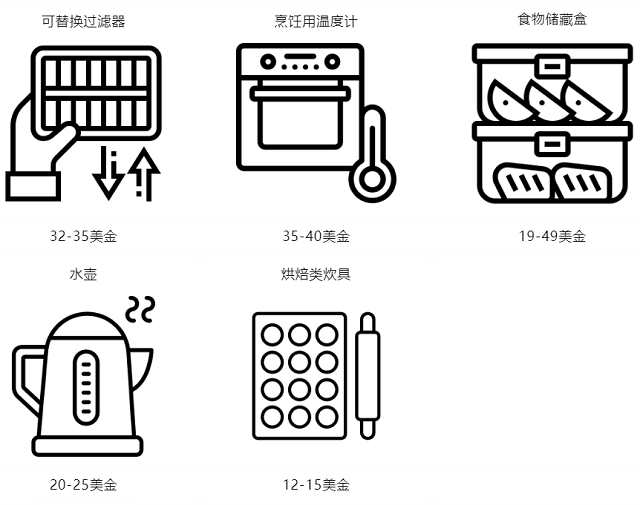 可替换过滤器

32-35美金

烹饪用温度计

35-40美金

食物储藏盒

19-49美金

水壶

20-25美金

烘焙类炊具

12-15美金