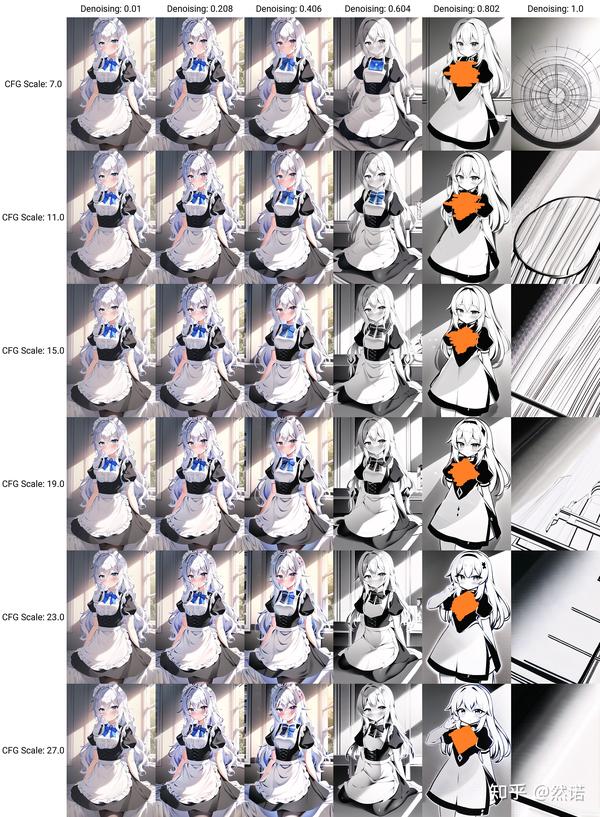 Denoising: 0.01 Denoising: 0.208 Denoising: 0.406 Denoising: 0.604 Denoising: 0.802 Denoising: 1.0

CFG Scale: 7.0

CFG Scale: 11.0

CFG Scale: 15.0

CFG Scale: 19.0

CFG Scale: 23.0

CFG Scale: 27.0

知乎 @然诺