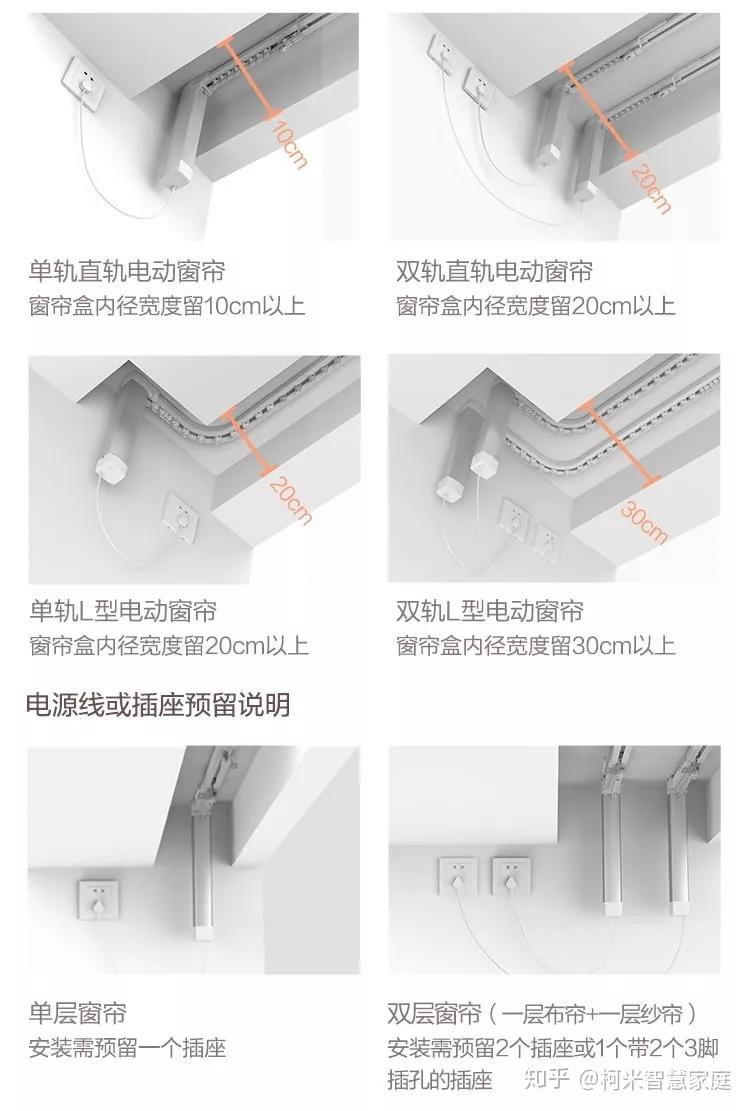 10cm

单轨直轨电动窗帘
窗帘盒内径宽度留10cm以上

20cm

双轨直轨电动窗帘
窗帘盒内径宽度留20cm以上

20cm

单轨L型电动窗帘
窗帘盒内径宽度留20cm以上

30cm

双轨L型电动窗帘
窗帘盒内径宽度留30cm以上

电源线或插座预留说明

单层窗帘
安装需预留一个插座

双层窗帘（一层布帘+一层纱帘）
安装需预留2个插座或1个带2个3脚插孔的插座

知乎 @柯米智慧家庭