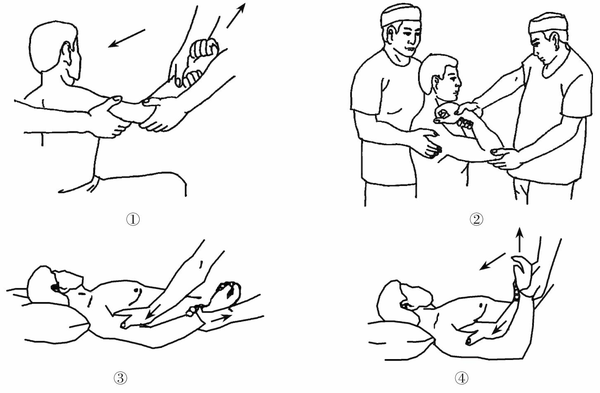 ①

②

③

④