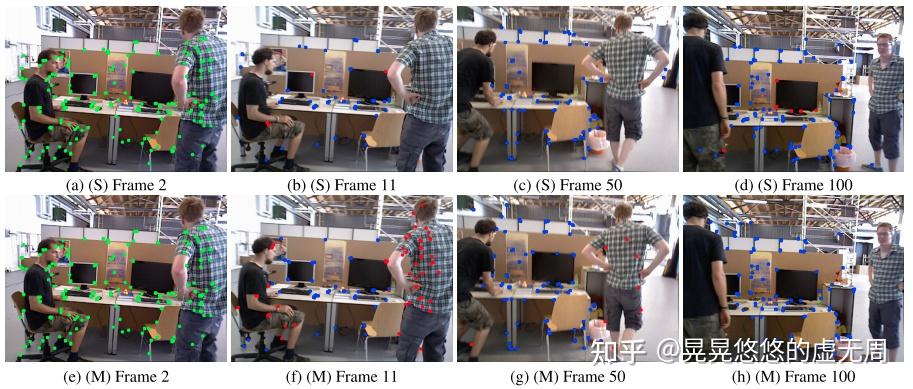 (a) (S) Frame 2
(b) (S) Frame 11
(c) (S) Frame 50
(d) (S) Frame 100

(e) (M) Frame 2
(f) (M) Frame 11
(g) (M) Frame 50
(h) (M) Frame 100

知乎 @晃晃悠悠的虚无周