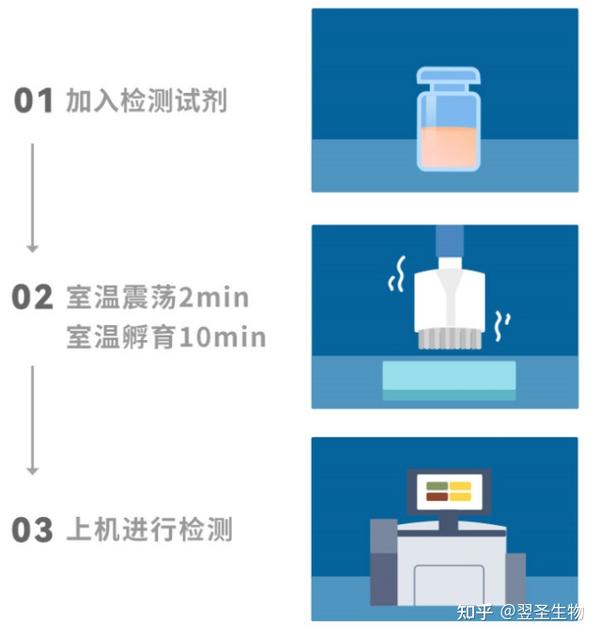 01 加入检测试剂

02 室温震荡2min
室温孵育10min

03 上机进行检测

知乎 @翌圣生物