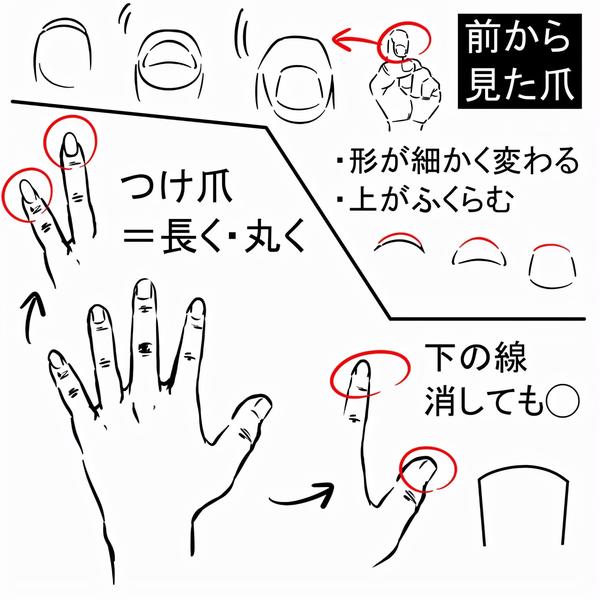 前から
見た爪

・形が細かく変わる
・上がふくらむ

つけ爪
＝長く・丸く

下の線
消しても○