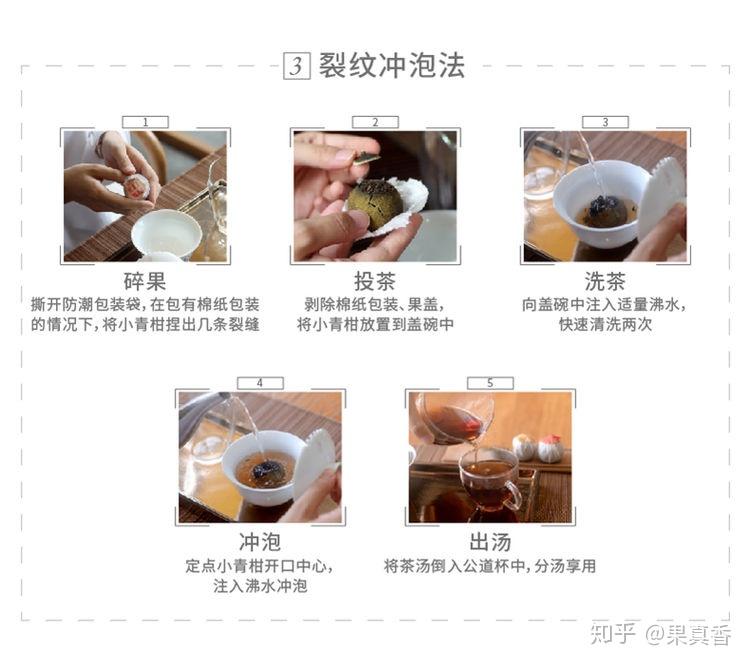 3 裂纹冲泡法

1

碎果

撕开防潮包装袋，在包有棉纸包装的情况下，将小青柑捏出几条裂缝

2

投茶

剥除棉纸包装、果盖，将小青柑放置到盖碗中

3

洗茶

向盖碗中注入适量沸水，快速清洗两次

4

冲泡

定点小青柑开口中心，注入沸水冲泡

5

出汤

将茶汤倒入公道杯中，分汤享用

知乎 @果真香