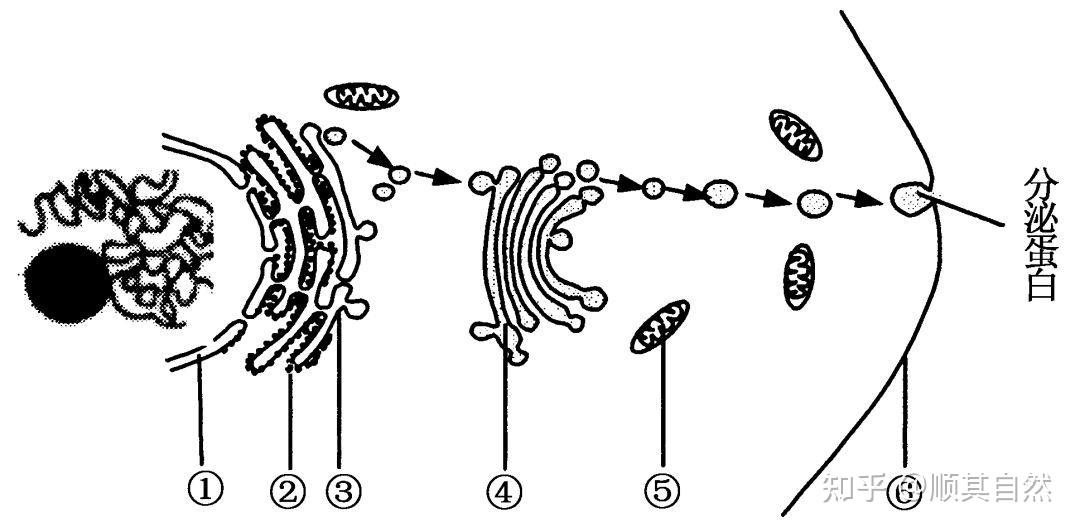 分泌蛋白

① ② ③ ④ ⑤ ⑥

知乎 @顺其自然