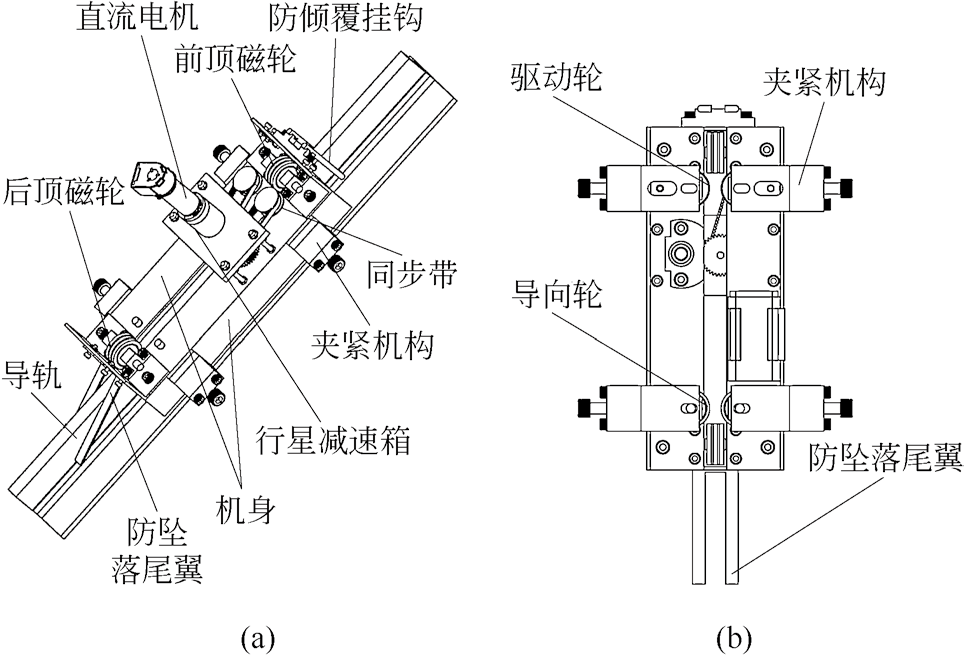 直流电机
防倾覆挂钩
前顶磁轮
后顶磁轮
同步带
夹紧机构
导轨
行星减速箱
机身
防坠落尾翼
(a)

驱动轮
夹紧机构
导向轮
防坠落尾翼
(b)