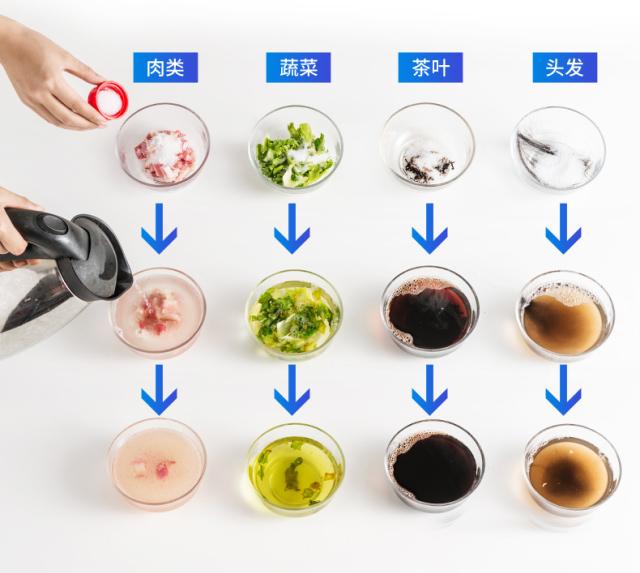 肉类

蔬菜

茶叶

头发