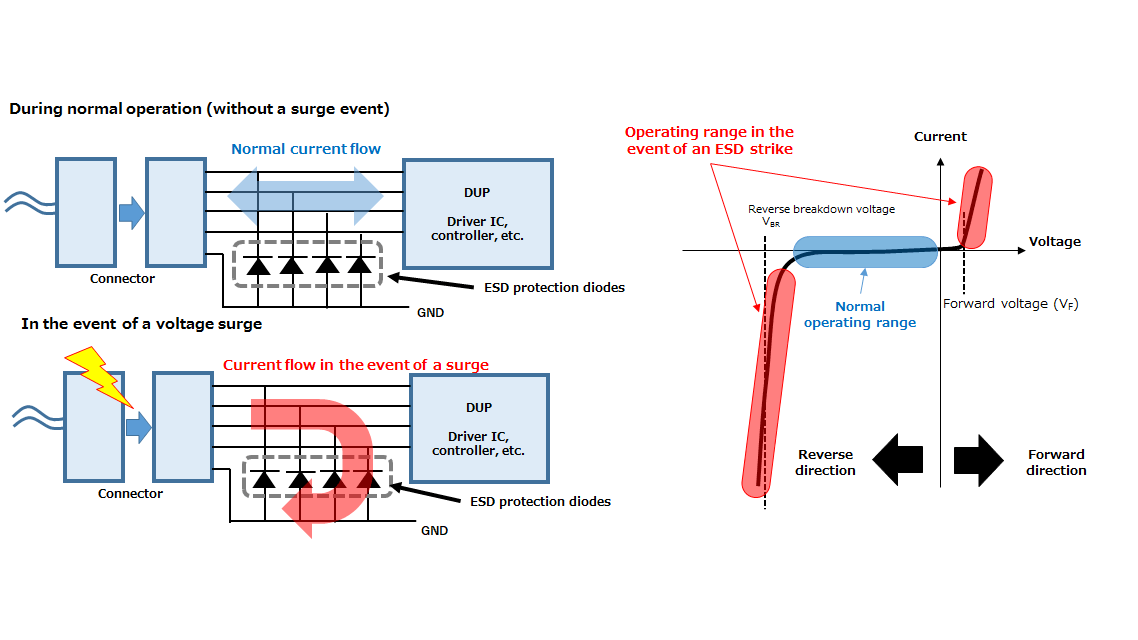 During normal operation (without a surge event)

Normal current flow

DUP

Driver IC, controller, etc.

Connector

ESD protection diodes

GND

In the event of a voltage surge

Current flow in the event of a surge

DUP

Driver IC, controller, etc.

Connector

ESD protection diodes

GND

Operating range in the event of an ESD strike

Current

Reverse breakdown voltage $V_{BR}$

Voltage

Normal operating range

Forward voltage ($V_F$)

Reverse direction

Forward direction