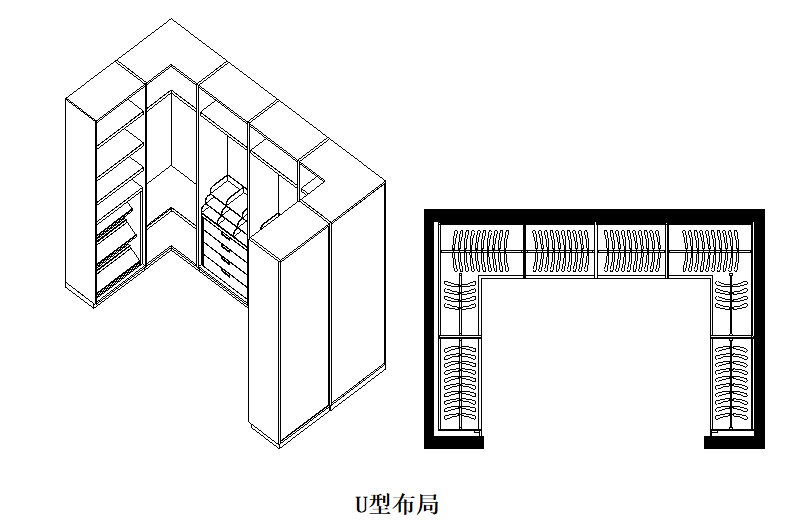 U型布局