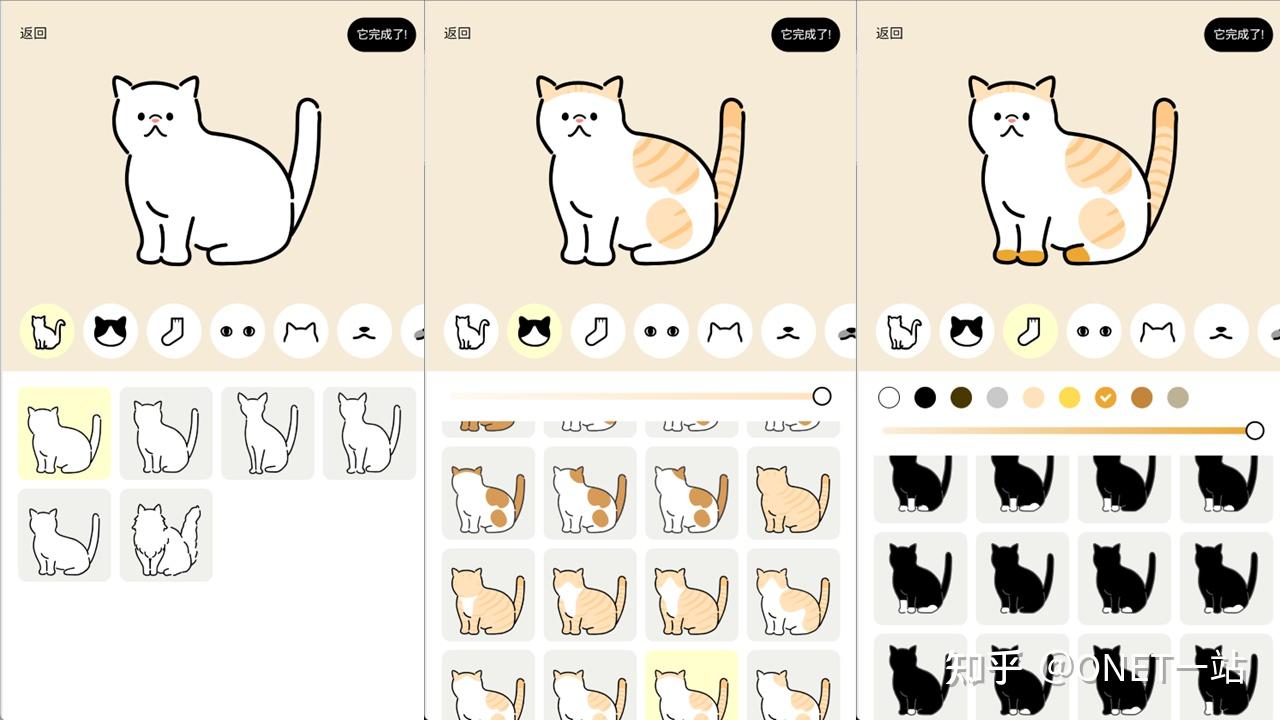 返回

它完成了!

返回

它完成了!

返回

它完成了!

知乎 @ONET一站