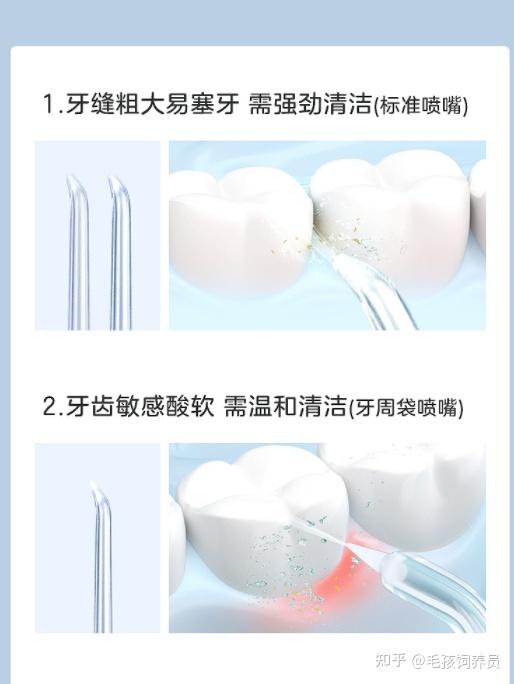 1.牙缝粗大易塞牙 需强劲清洁(标准喷嘴)

2.牙齿敏感酸软 需温和清洁(牙周袋喷嘴)

知乎 @毛孩饲养员