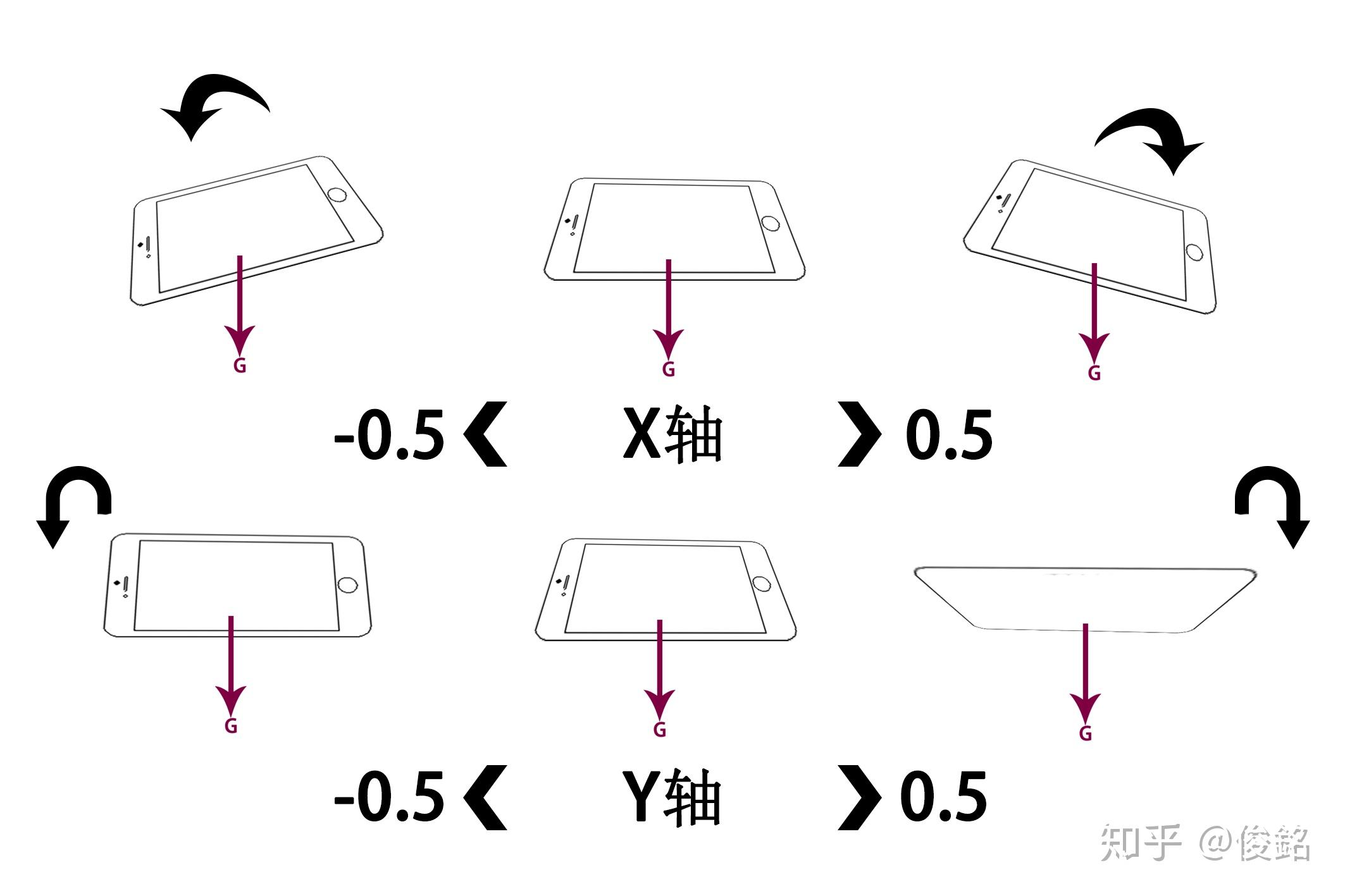 G G G

-0.5 ❮ X轴 ❯ 0.5

G G G

-0.5 ❮ Y轴 ❯ 0.5

知乎 @俊銘