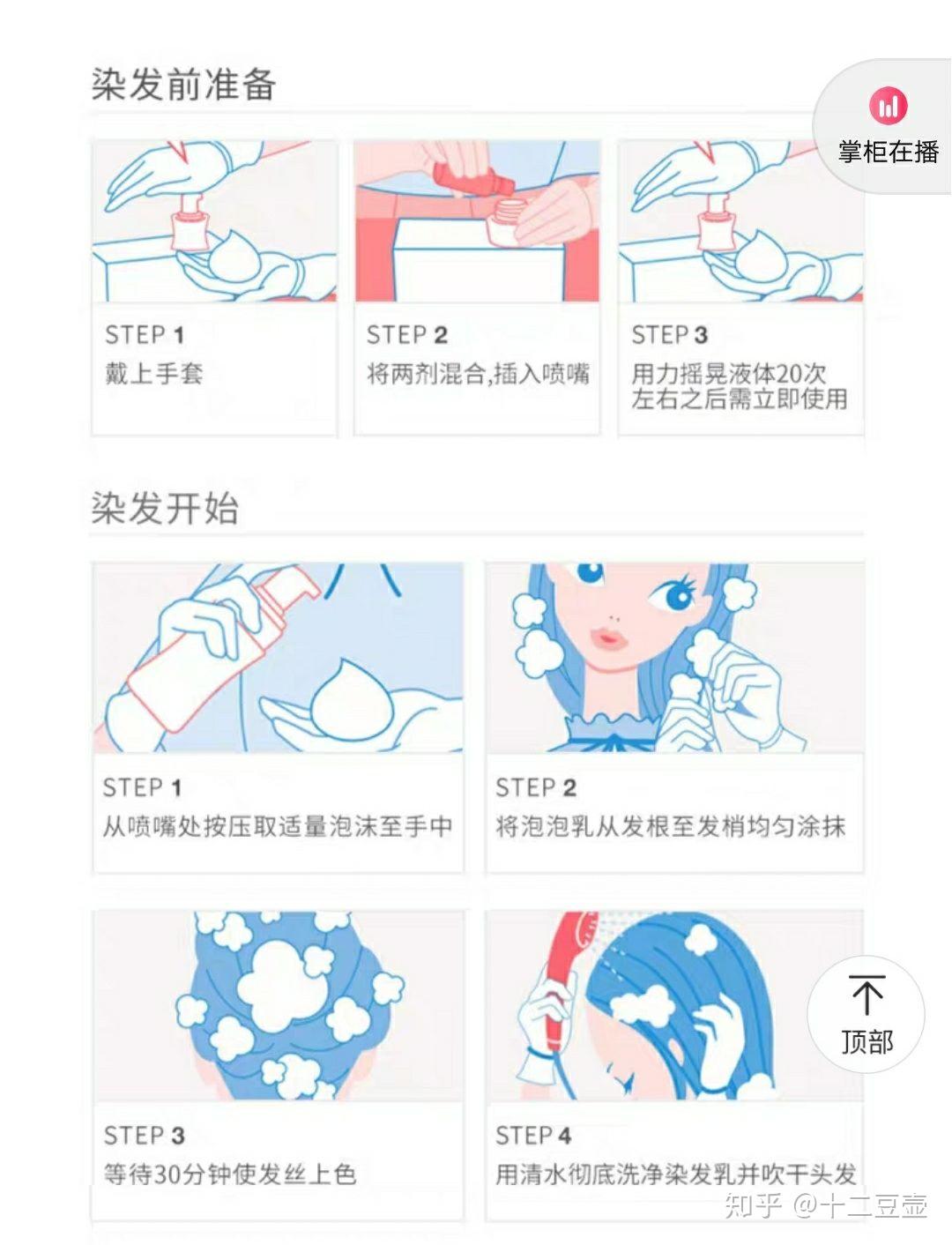 染发前准备

掌柜在播

STEP 1
戴上手套

STEP 2
将两剂混合,插入喷嘴

STEP 3
用力摇晃液体20次左右之后需立即使用

染发开始

STEP 1
从喷嘴处按压取适量泡沫至手中

STEP 2
将泡泡乳从发根至发梢均匀涂抹

STEP 3
等待30分钟使发丝上色

STEP 4
用清水彻底洗净染发乳并吹干头发

顶部

知乎 @十二豆壶