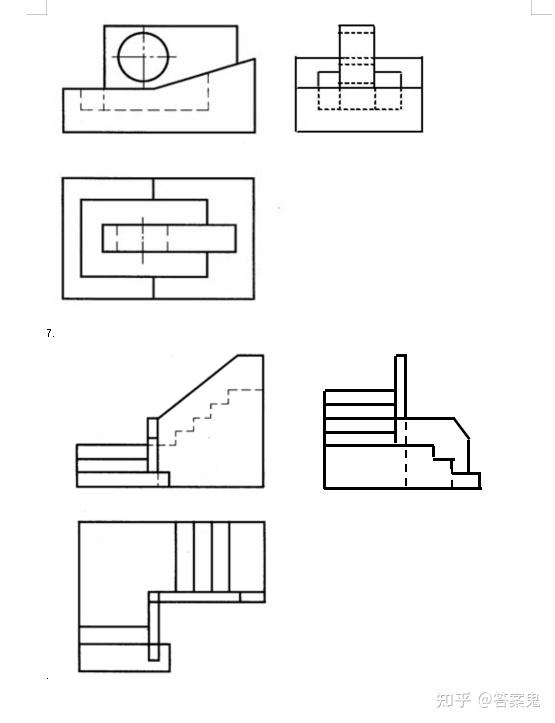 7.

知乎 @答案鬼