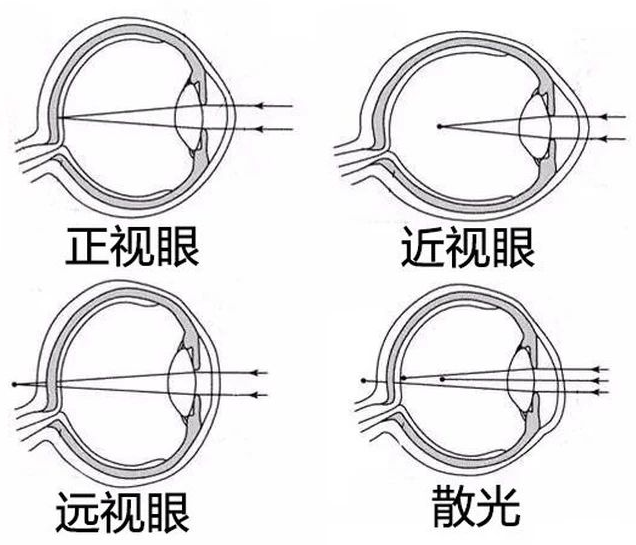 正视眼

近视眼

远视眼

散光