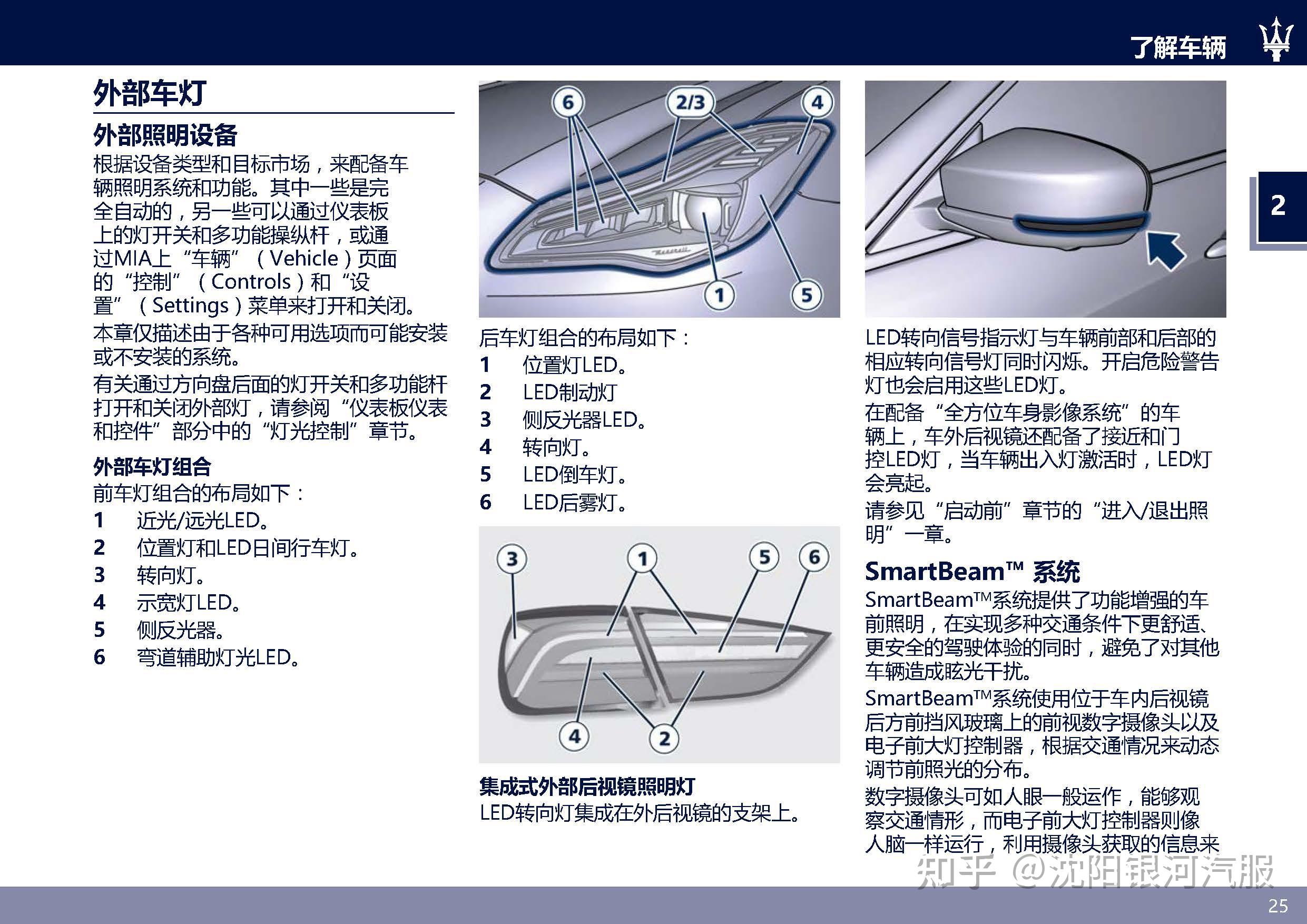 了解车辆

2

外部车灯

外部照明设备

根据设备类型和目标市场，来配备车辆照明系统和功能。其中一些是完全自动的，另一些可以通过仪表板上的灯开关和多功能操纵杆，或通过MIA上“车辆”（Vehicle）页面的“控制”（Controls）和“设置”（Settings）菜单来打开和关闭。

本章仅描述由于各种可用选项而可能安装或不安装的系统。

有关通过方向盘后面的灯开关和多功能杆打开和关闭外部灯，请参阅“仪表板仪表和控件”部分中的“灯光控制”章节。

外部车灯组合

前车灯组合的布局如下：

1 近光/远光LED。
2 位置灯和LED日间行车灯。
3 转向灯。
4 示宽灯LED。
5 侧反光器。
6 弯道辅助灯光LED。

6 2/3 4 1 5

后车灯组合的布局如下：

1 位置灯LED。
2 LED制动灯
3 侧反光器LED。
4 转向灯。
5 LED倒车灯。
6 LED后雾灯。

3 1 5 6 4 2

集成式外部后视镜照明灯

LED转向灯集成在外后视镜的支架上。

LED转向信号指示灯与车辆前部和后部的相应转向信号灯同时闪烁。开启危险警告灯也会启用这些LED灯。

在配备“全方位车身影像系统”的车辆上，车外后视镜还配备了接近和门控LED灯，当车辆出入灯激活时，LED灯会亮起。

请参见“启动前”章节的“进入/退出照明”一章。

SmartBeam™ 系统

SmartBeam™系统提供了功能增强的车前照明，在实现多种交通条件下更舒适、更安全的驾驶体验的同时，避免了对其他车辆造成眩光干扰。

SmartBeam™系统使用位于车内后视镜后方前挡风玻璃上的前视数字摄像头以及电子前大灯控制器，根据交通情况来动态调节前照光的分布。

数字摄像头可如人眼一般运作，能够观察交通情形，而电子前大灯控制器则像人脑一样运行，利用摄像头获取的信息来

知乎 @沈阳银河汽服

25