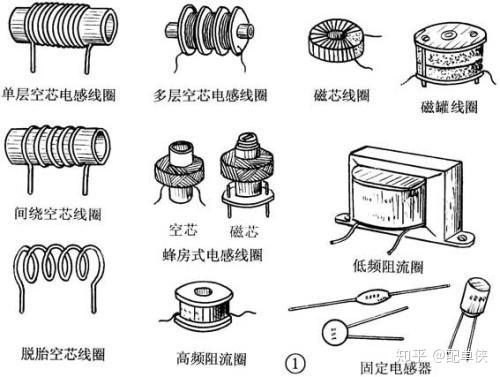 单层空芯电感线圈

多层空芯电感线圈

磁芯线圈

磁罐线圈

间绕空芯线圈

空芯

磁芯

蜂房式电感线圈

低频阻流圈

脱胎空芯线圈

高频阻流圈

①

固定电感器

知乎 @配单侠