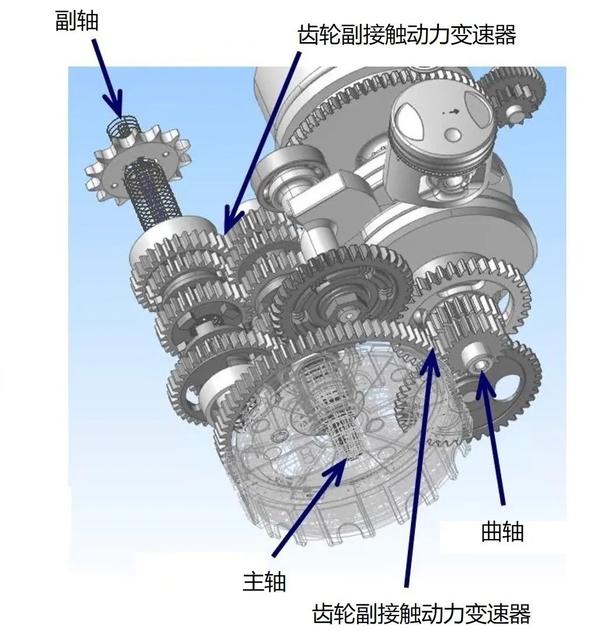 副轴

齿轮副接触动力变速器

曲轴

主轴

齿轮副接触动力变速器