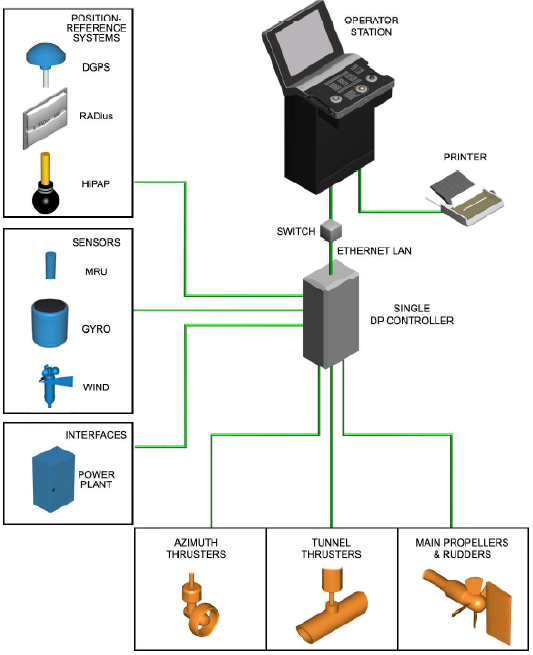 POSITION-REFERENCE SYSTEMS

DGPS

RADius

HiPAP

SENSORS

MRU

GYRO

WIND

INTERFACES

POWER PLANT

OPERATOR STATION

PRINTER

SWITCH

ETHERNET LAN

SINGLE DP CONTROLLER

AZIMUTH THRUSTERS

TUNNEL THRUSTERS

MAIN PROPELLERS & RUDDERS