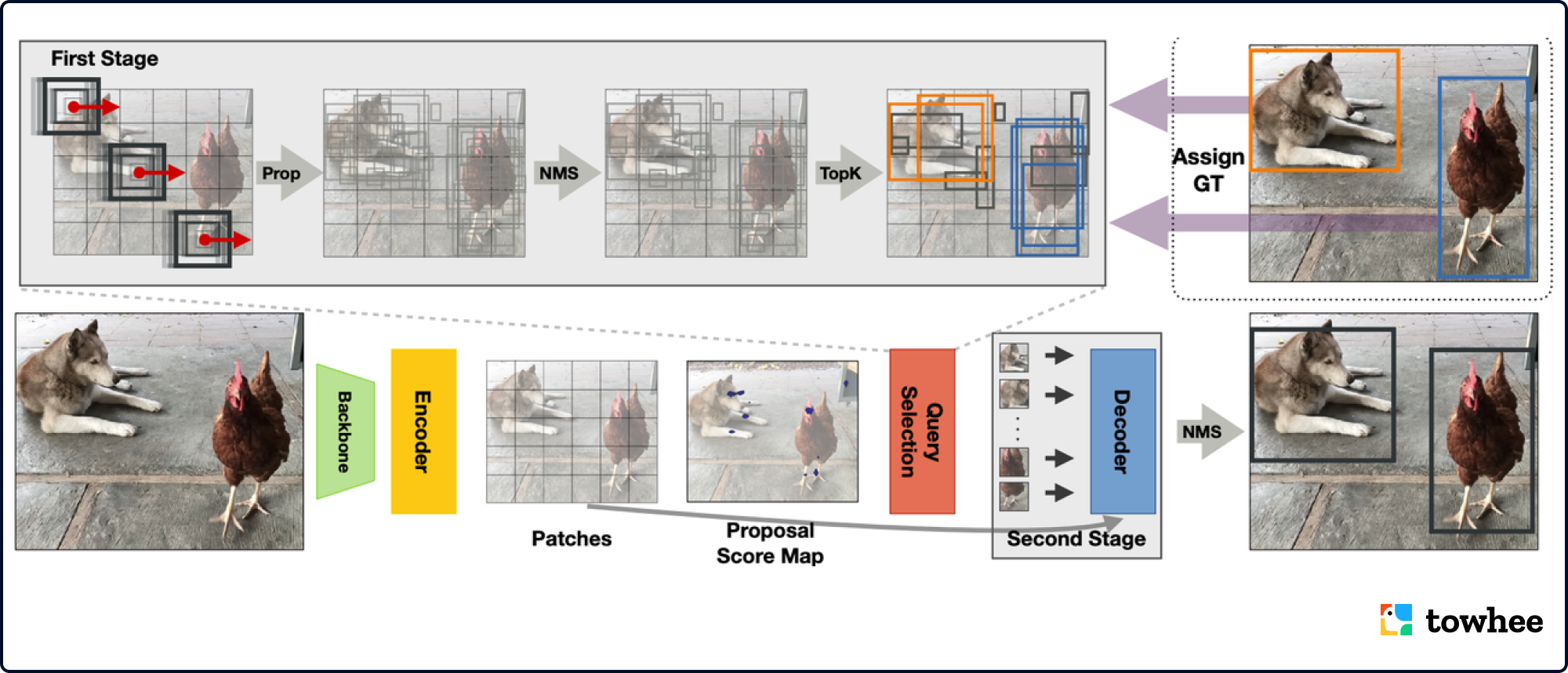 First Stage

Prop

NMS

TopK

Assign GT

Backbone

Encoder

Patches

Proposal Score Map

Query Selection

Decoder

Second Stage

NMS

towhee