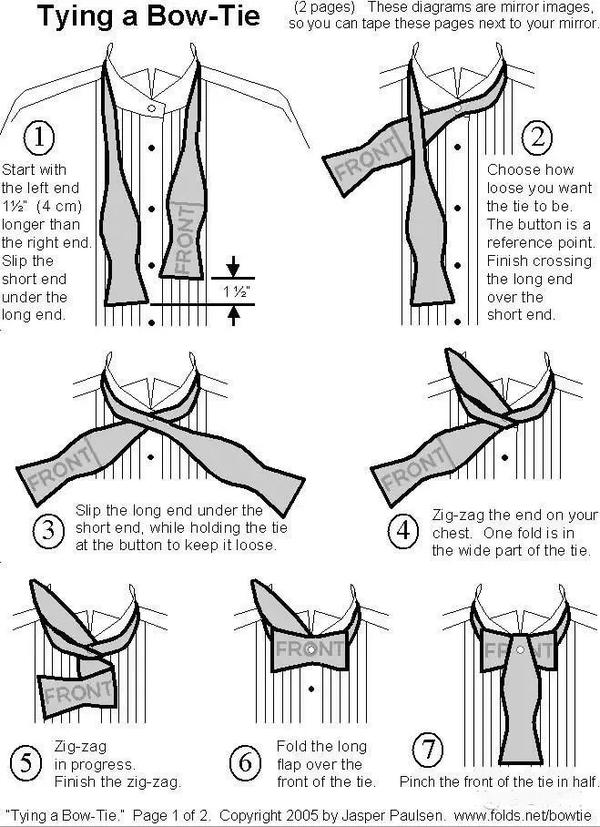 Tying a Bow-Tie

(2 pages) These diagrams are mirror images, so you can tape these pages next to your mirror.

1

Start with the left end 1½" (4 cm) longer than the right end. Slip the short end under the long end.

FRONT

1 ½"

FRONT

2

Choose how loose you want the tie to be. The button is a reference point. Finish crossing the long end over the short end.

FRONT

3 Slip the long end under the short end, while holding the tie at the button to keep it loose.

FRONT

4 Zig-zag the end on your chest. One fold is in the wide part of the tie.

FRONT

5 Zig-zag in progress. Finish the zig-zag.

FRONT

6 Fold the long flap over the front of the tie.

FRONT

7 Pinch the front of the tie in half.

"Tying a Bow-Tie." Page 1 of 2. Copyright 2005 by Jasper Paulsen. www.folds.net/bowtie