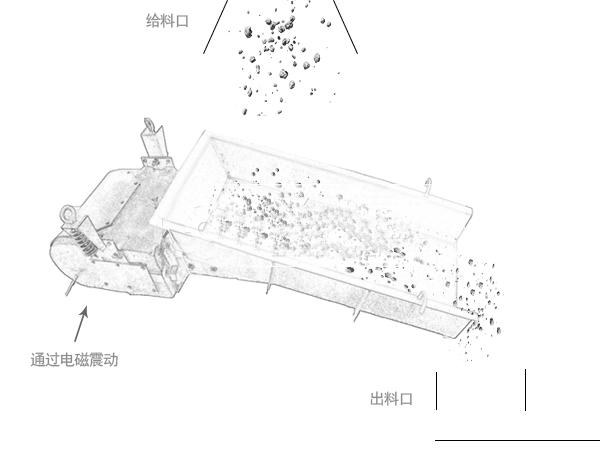 给料口

通过电磁震动

出料口