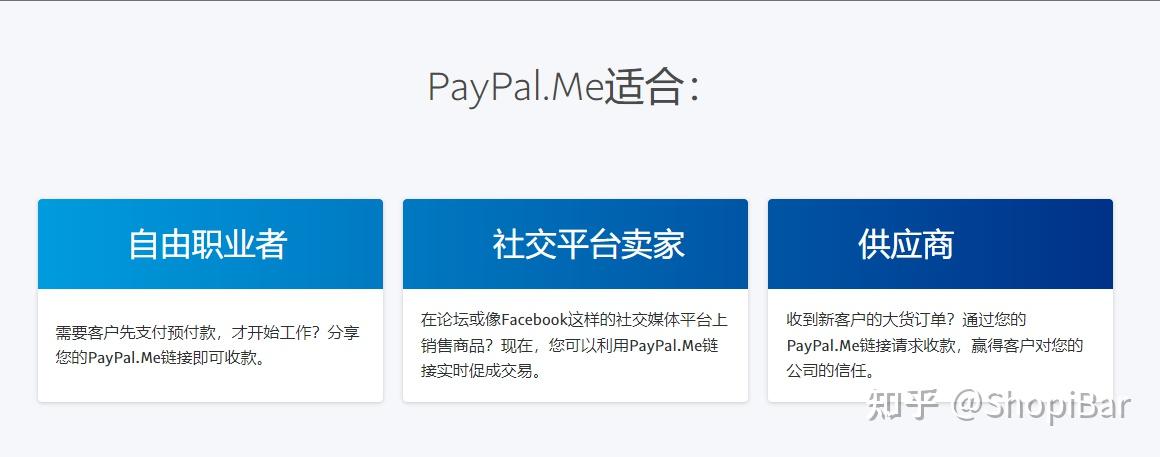 PayPal.Me适合：

自由职业者

需要客户先支付预付款，才开始工作？分享您的PayPal.Me链接即可收款。

社交平台卖家

在论坛或像Facebook这样的社交媒体平台上销售商品？现在，您可以利用PayPal.Me链接实时促成交易。

供应商

收到新客户的大货订单？通过您的PayPal.Me链接请求收款，赢得客户对您的公司的信任。

知乎 @ShopiBar