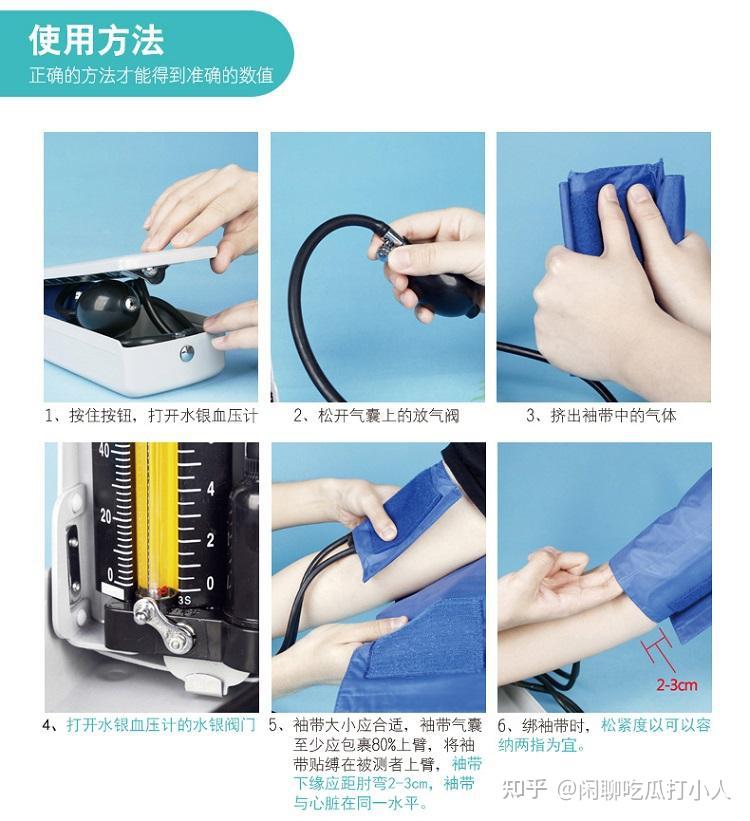 使用方法
正确的方法才能得到准确的数值

1、按住按钮，打开水银血压计

2、松开气囊上的放气阀

3、挤出袖带中的气体

40
20
0
4
2
0
3S

4、打开水银血压计的水银阀门

5、袖带大小应合适，袖带气囊至少应包裹80%上臂，将袖带贴缚在被测者上臂，袖带下缘应距肘弯2-3cm，袖带与心脏在同一水平。

2-3cm

6、绑袖带时，松紧度以可以容纳两指为宜。

知乎 @闲聊吃瓜打小人