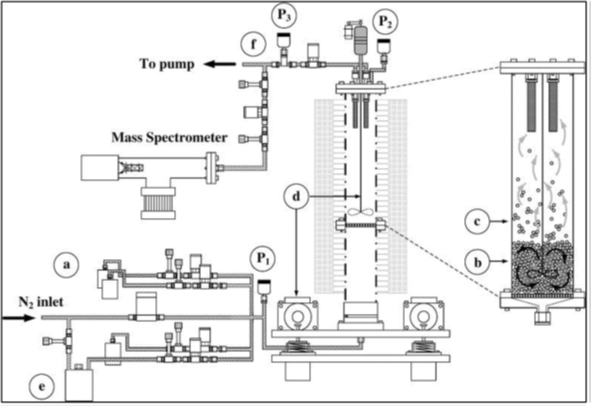 $P_3$

$P_2$

f

To pump

Mass Spectrometer

d

c

b

a

$P_1$

$N_2$ inlet

e