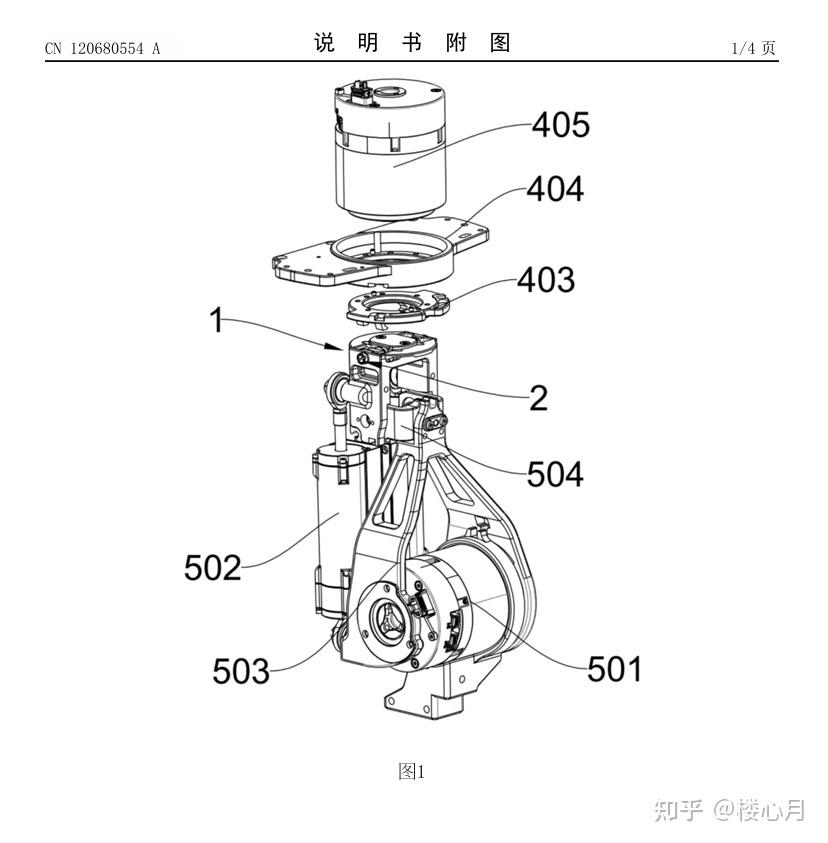 CN 120680554 A

说 明 书 附 图

1/4 页

405

404

403

1

2

504

502

503

501

图1

知乎 @楼心月