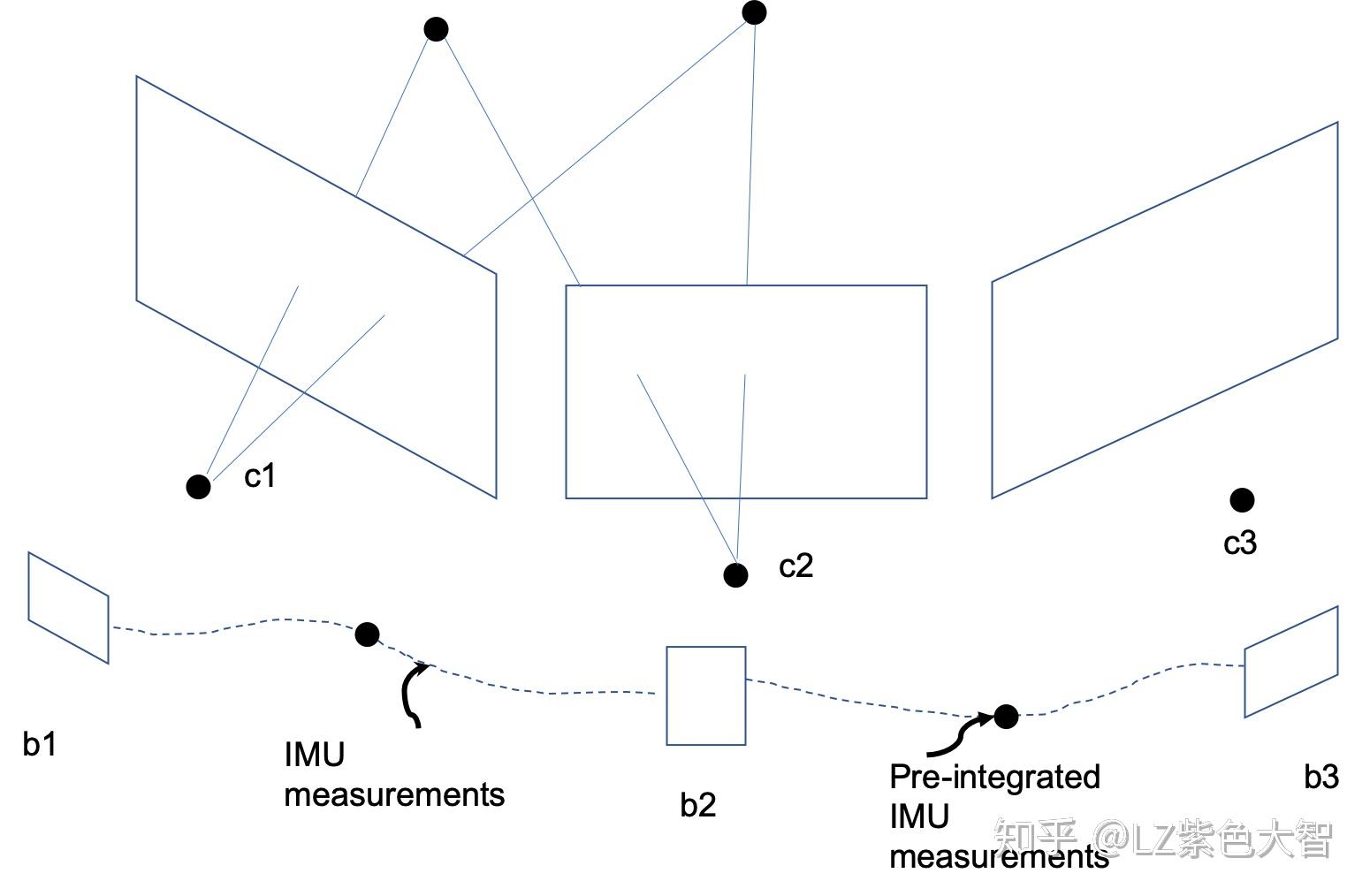 c1

c2

c3

b1

IMU measurements

b2

Pre-integrated IMU measurements

b3

知乎 @LZ紫色大智