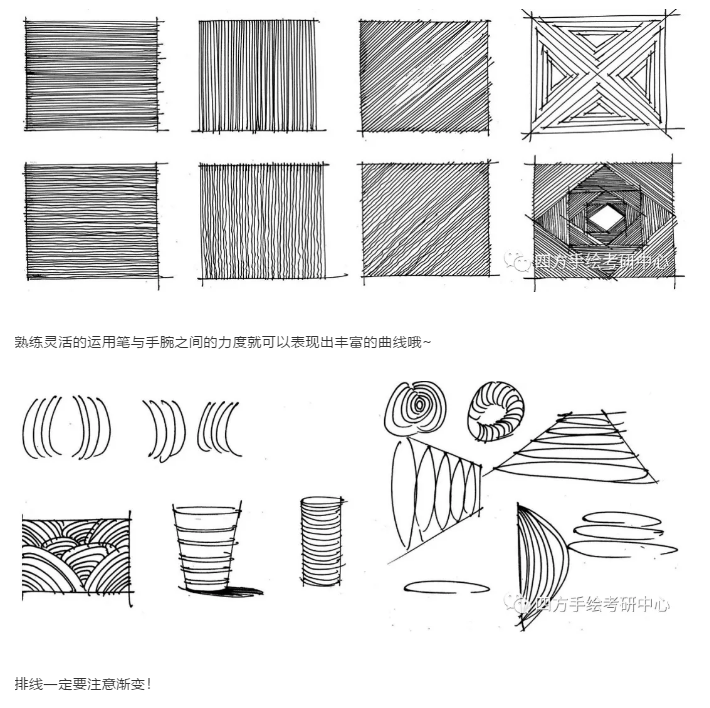 四方手绘考研中心

熟练灵活的运用笔与手腕之间的力度就可以表现出丰富的曲线哦~

四方手绘考研中心

排线一定要注意渐变!