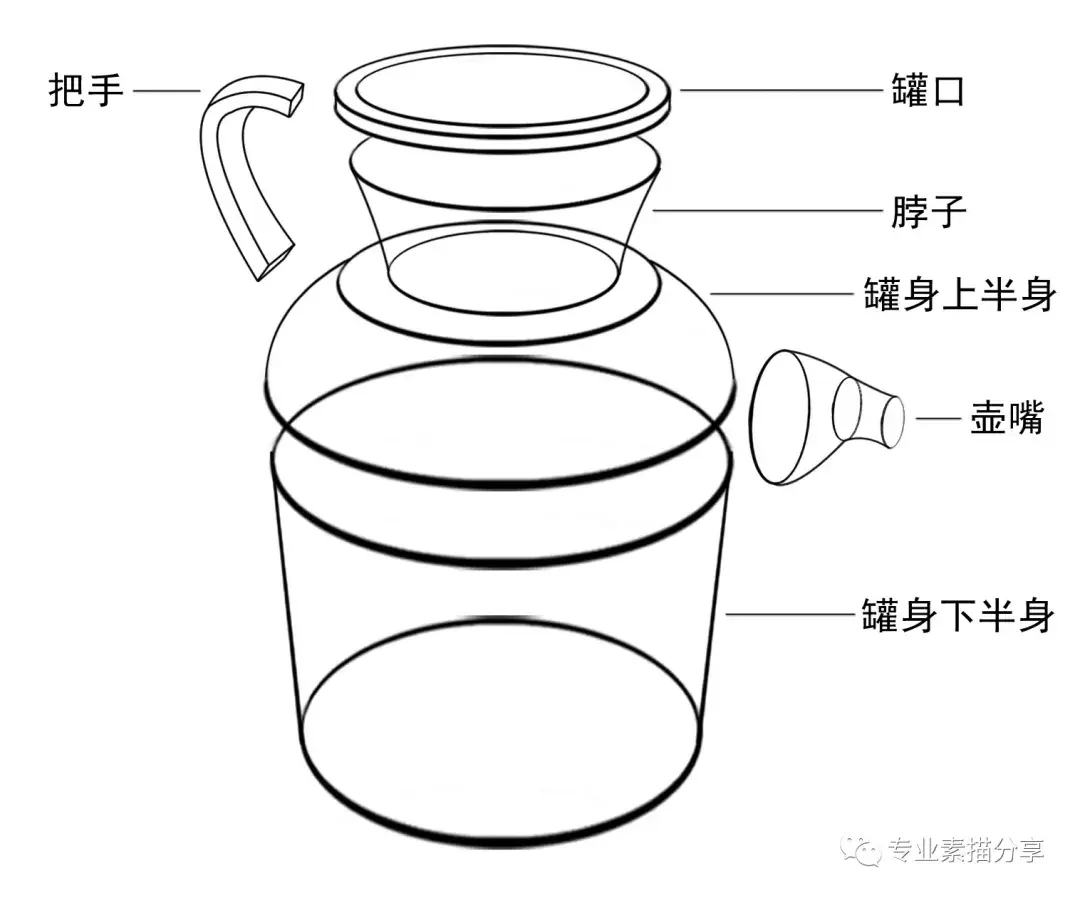 把手

罐口

脖子

罐身上半身

壶嘴

罐身下半身

专业素描分享