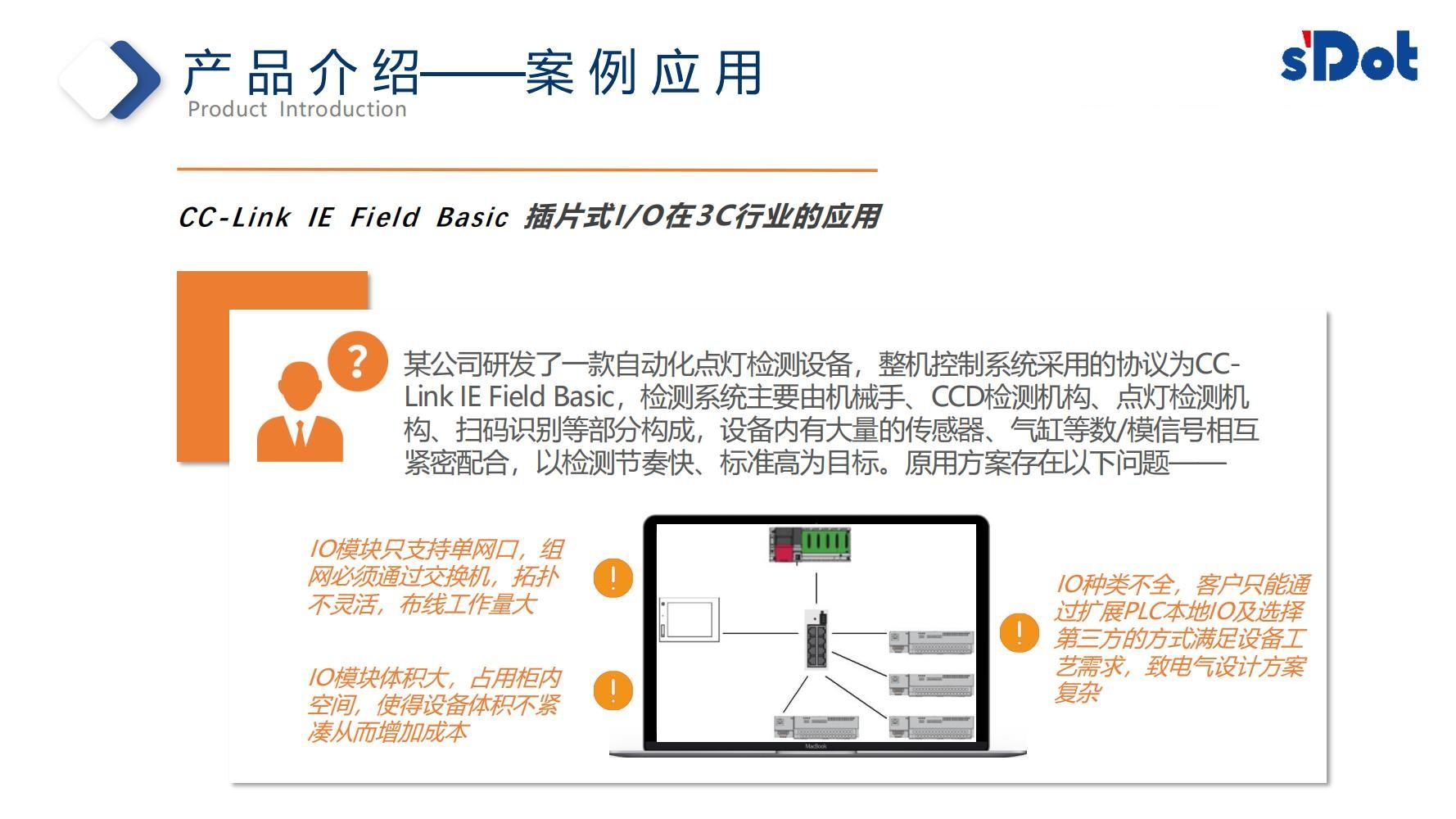 产品介绍——案例应用
Product Introduction

s'Dot

CC-Link IE Field Basic 插片式I/O在3C行业的应用

?

某公司研发了一款自动化点灯检测设备，整机控制系统采用的协议为CC-Link IE Field Basic，检测系统主要由机械手、CCD检测机构、点灯检测机构、扫码识别等部分构成，设备内有大量的传感器、气缸等数/模信号相互紧密配合，以检测节奏快、标准高为目标。原用方案存在以下问题——

IO模块只支持单网口，组网必须通过交换机，拓扑不灵活，布线工作量大

!

IO模块体积大，占用柜内空间，使得设备体积不紧凑从而增加成本

!

MacBook

!

IO种类不全，客户只能通过扩展PLC本地IO及选择第三方的方式满足设备工艺需求，致电气设计方案复杂