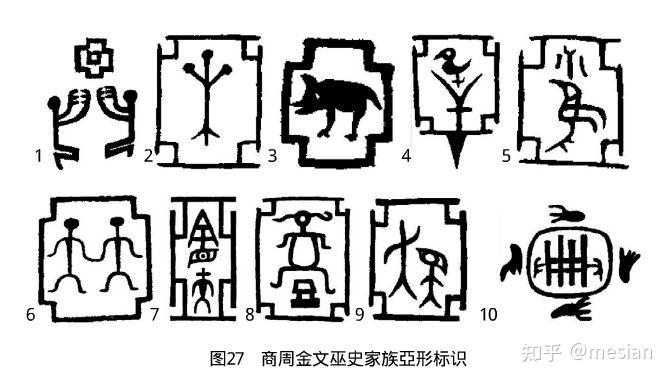 1 2 3 4 5

6 7 8 9 10

图27 商周金文巫史家族亞形标识

知乎 @mesian