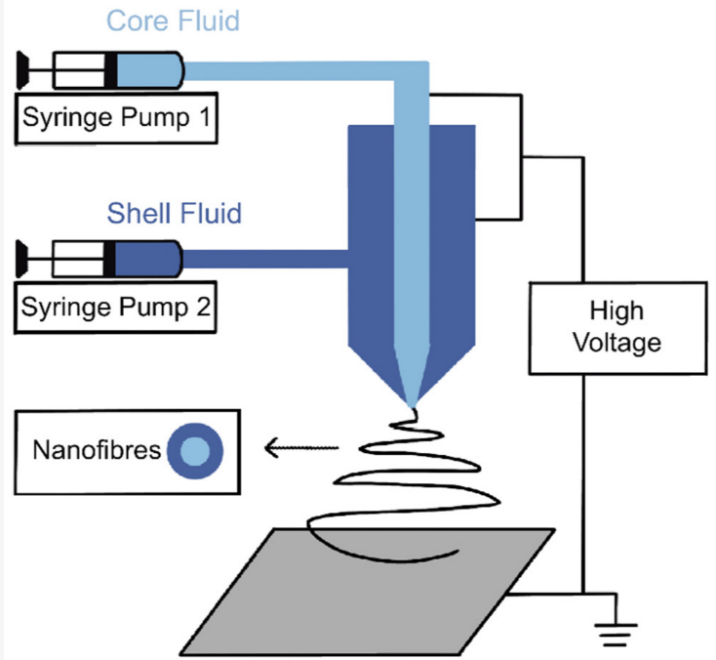 Core Fluid

Syringe Pump 1

Shell Fluid

Syringe Pump 2

High Voltage

Nanofibres