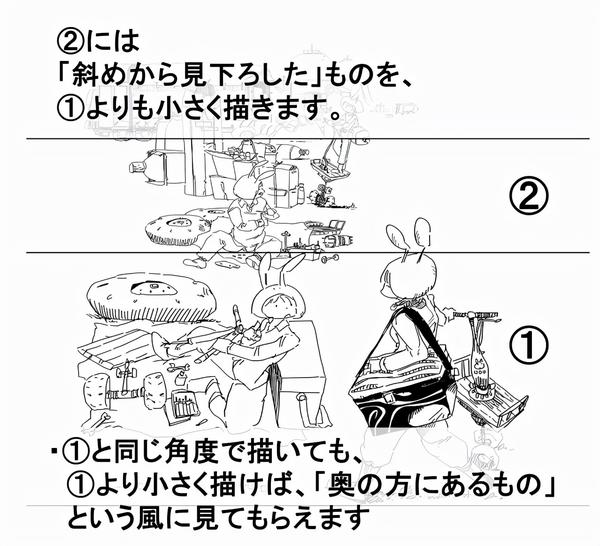 ②には
「斜めから見下ろした」ものを、
①よりも小さく描きます。

②

①

・①と同じ角度で描いても、
①より小さく描けば、「奥の方にあるもの」
という風に見てもらえます