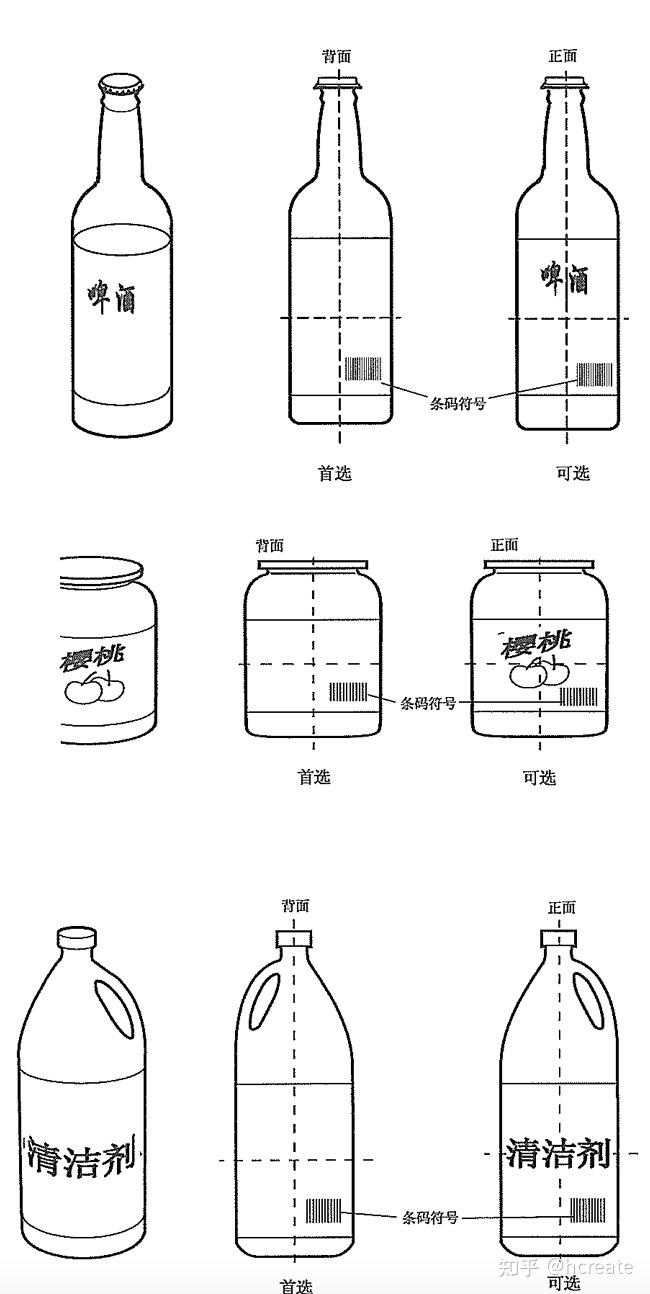 啤酒

背面

正面

啤酒

条码符号

首选

可选

樱桃

背面

正面

樱桃

条码符号

首选

可选

清洁剂

背面

正面

清洁剂

条码符号

首选

可选

知乎 @hcreate