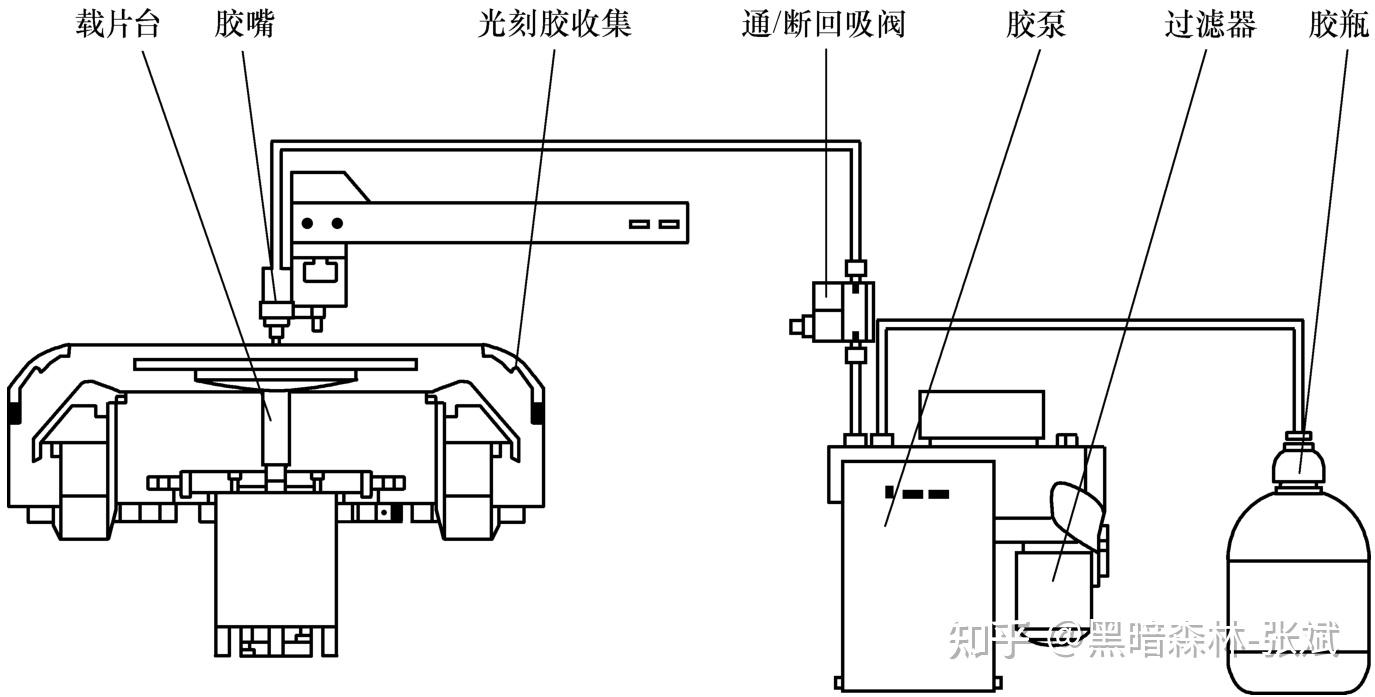 载片台 胶嘴 光刻胶收集 通/断回吸阀 胶泵 过滤器 胶瓶

知乎 @黑暗森林-张斌