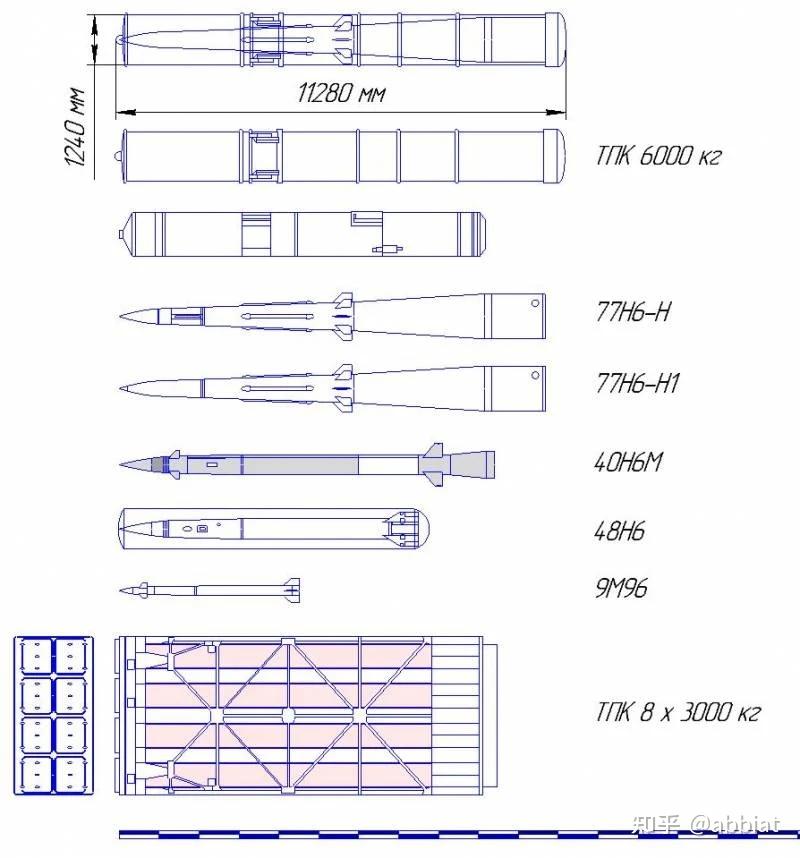 1240 мм

11280 мм

ТПК 6000 кг

77Н6-Н

77Н6-Н1

40Н6М

48Н6

9М96

ТПК 8 х 3000 кг

知乎 @abbiat