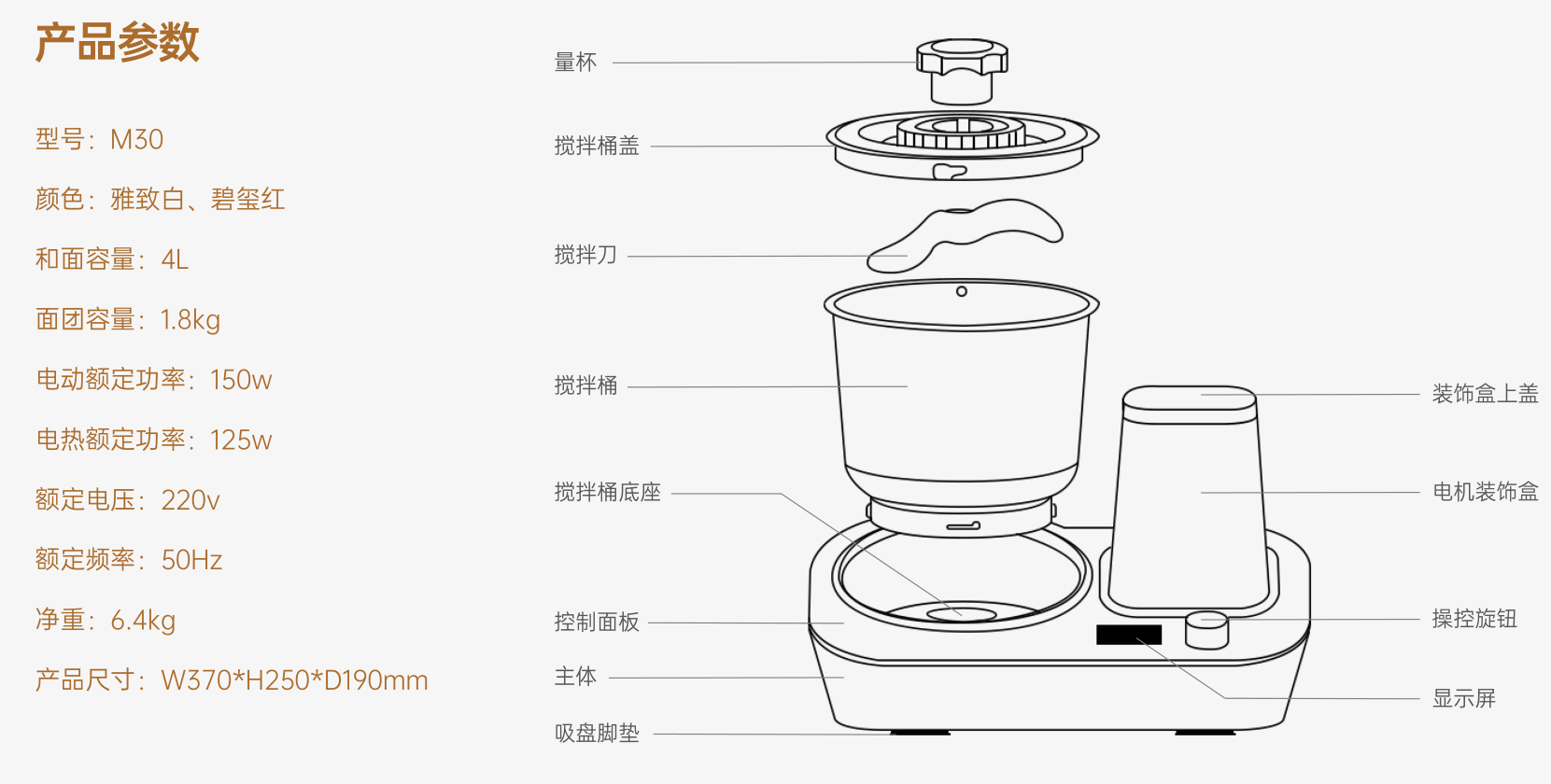 产品参数

型号：M30

颜色：雅致白、碧玺红

和面容量：4L

面团容量：1.8kg

电动额定功率：150w

电热额定功率：125w

额定电压：220v

额定频率：50Hz

净重：6.4kg

产品尺寸：W370*H250*D190mm

量杯

搅拌桶盖

搅拌刀

搅拌桶

搅拌桶底座

控制面板

主体

吸盘脚垫

装饰盒上盖

电机装饰盒

操控旋钮

显示屏