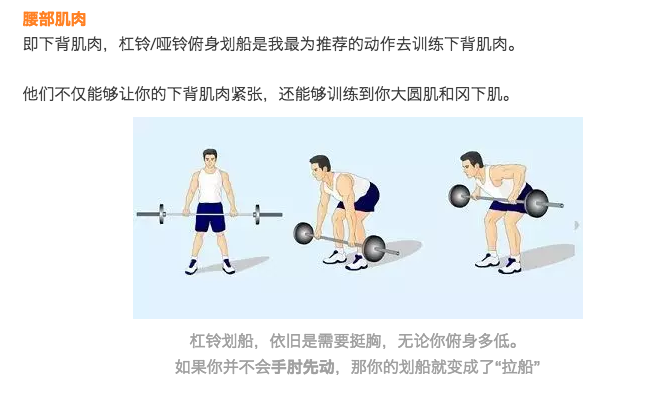 腰部肌肉
即下背肌肉，杠铃/哑铃俯身划船是我最为推荐的动作去训练下背肌肉。

他们不仅能够让你的下背肌肉紧张，还能够训练到你大圆肌和冈下肌。

杠铃划船，依旧是需要挺胸，无论你俯身多低。
如果你并不会手肘先动，那你的划船就变成了“拉船”