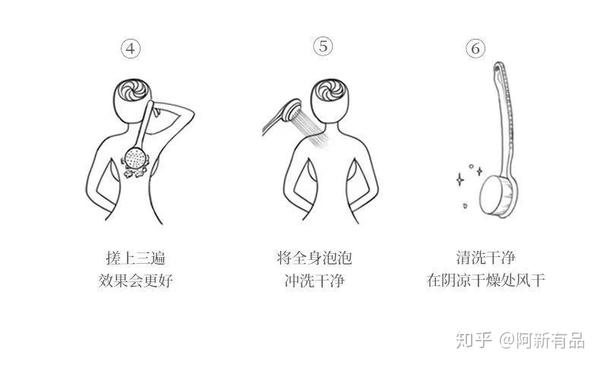 ④

搓上三遍
效果会更好

⑤

将全身泡泡
冲洗干净

⑥

清洗干净
在阴凉干燥处风干

知乎 @阿新有品