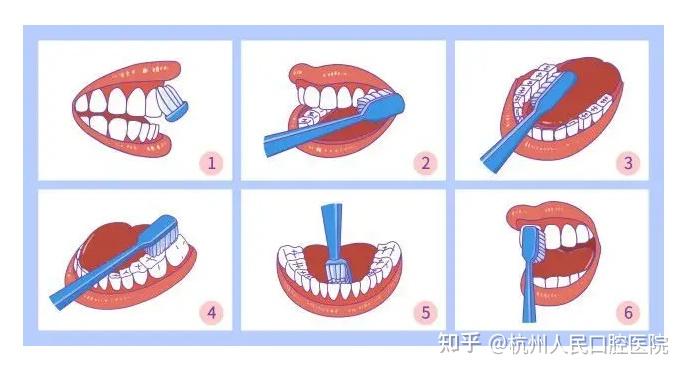 1
2
3
4
5
6
知乎 @杭州人民口腔医院