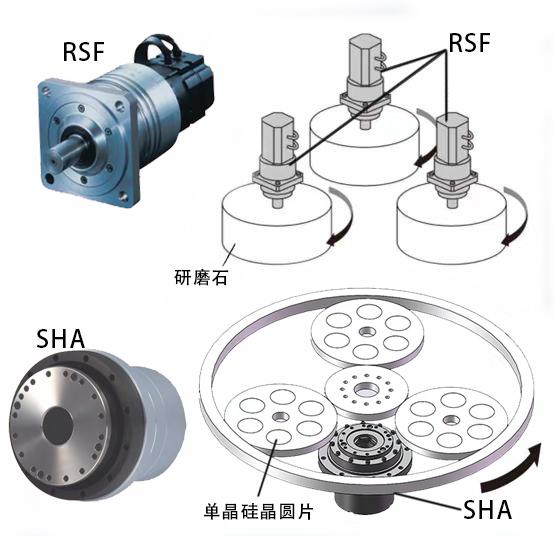 RSF

RSF

研磨石

SHA

单晶硅晶圆片

SHA