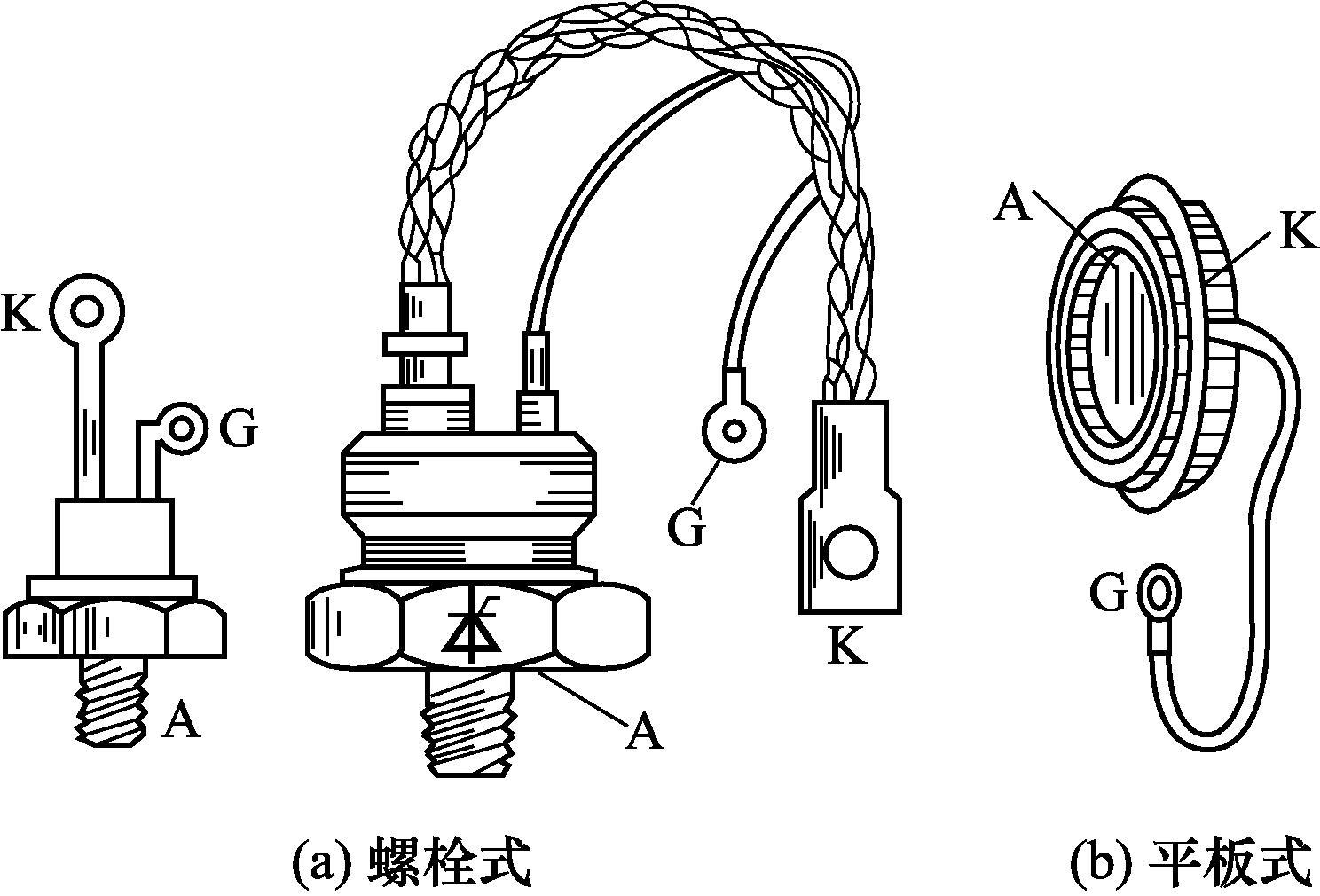 K
G
A
G
K
A
A
K
G
(a) 螺栓式
(b) 平板式