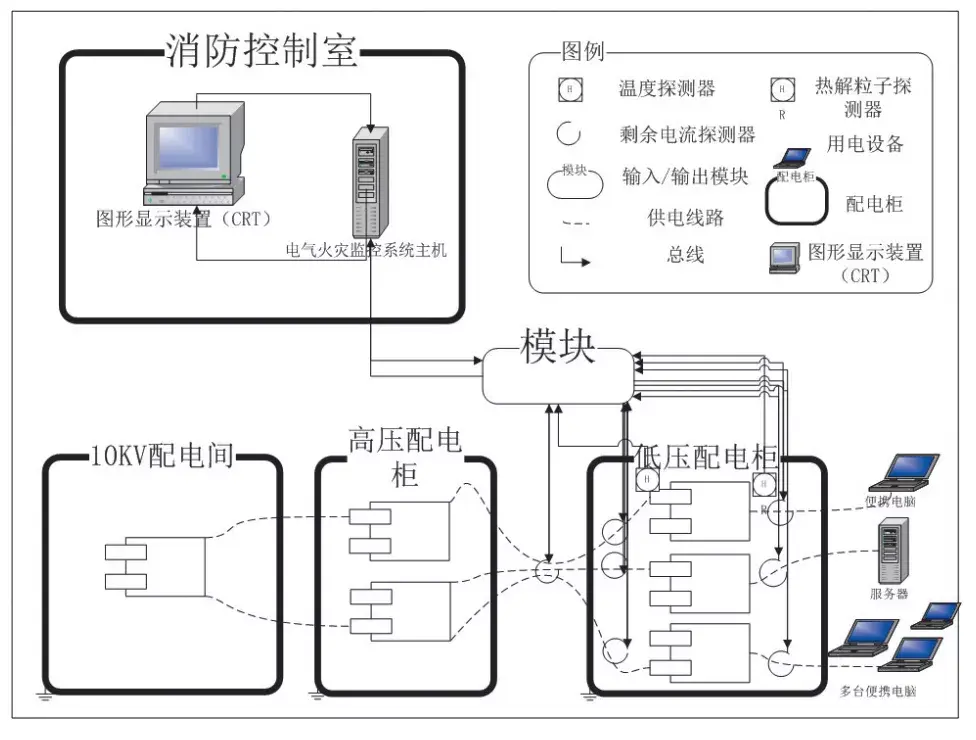 消防控制室

图形显示装置（CRT）

电气火灾监控系统主机

图例

H 温度探测器

H R 热解粒子探测器

剩余电流探测器

用电设备

模块 输入/输出模块

配电柜 配电柜

供电线路

总线

图形显示装置（CRT）

模块

10KV配电间

高压配电柜

低压配电柜

H

H

R

便携电脑

服务器

多台便携电脑